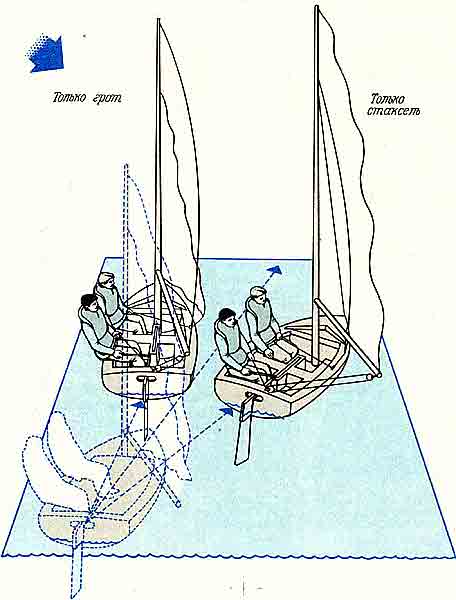 Только грот

Только стаксель