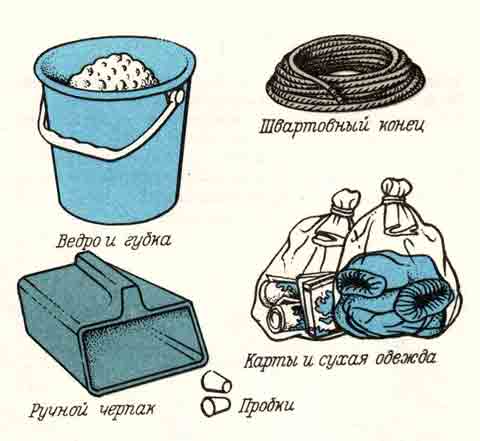 Швартовный конец

Ведро и губка

Карты и сухая одежда

Ручной черпак

Пробки